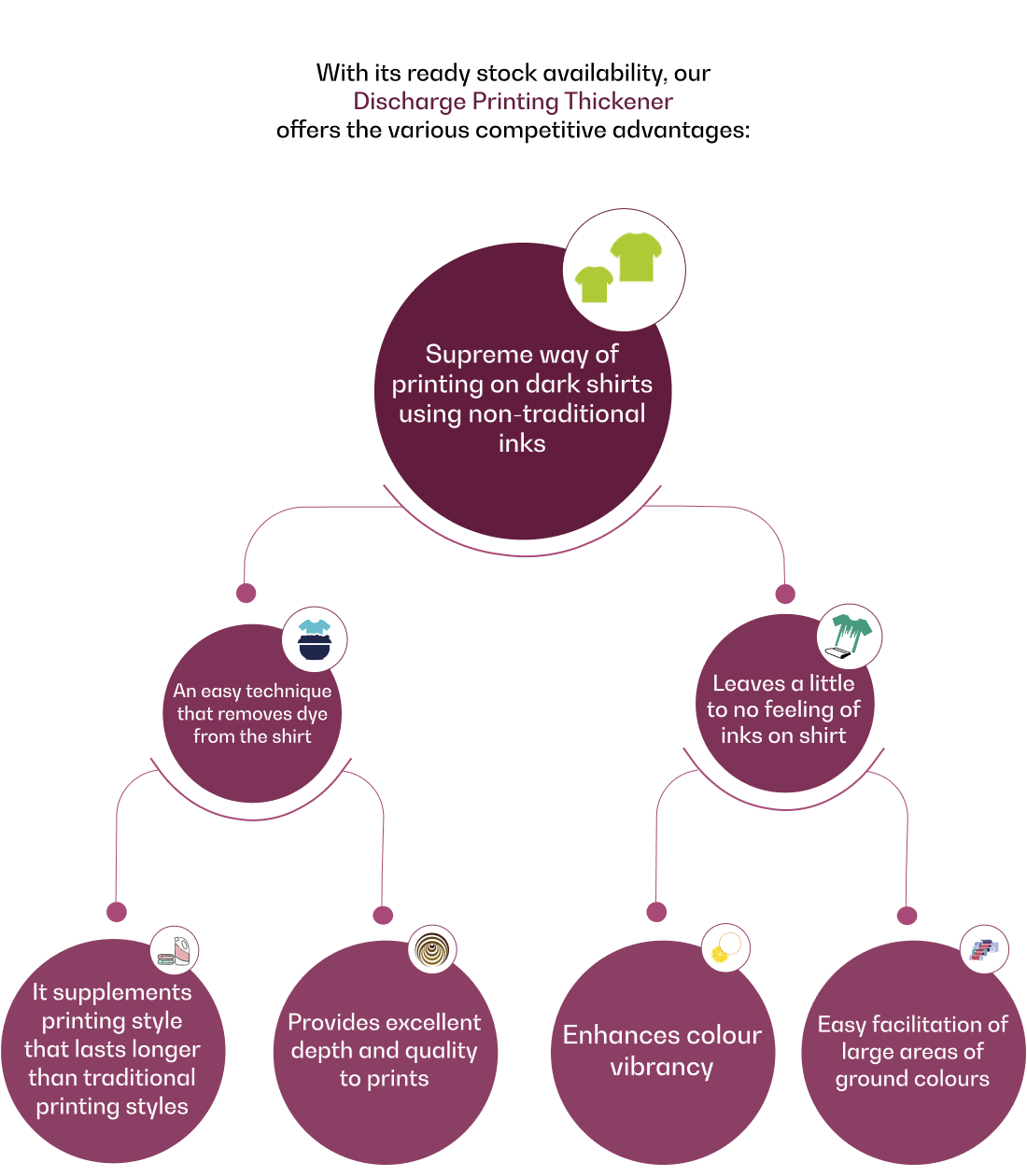 With its ready stock availability, our Discharge Printing Thickener offers the various competitive advantages:

Supreme way of printing on dark shirts using non-traditional inks

An easy technique that removes dye from the shirt

Leaves a little to no feeling of inks on shirt

It supplements printing style that lasts longer than traditional printing styles

Provides excellent depth and quality to prints

Enhances colour vibrancy

Easy facilitation of large areas of ground colours