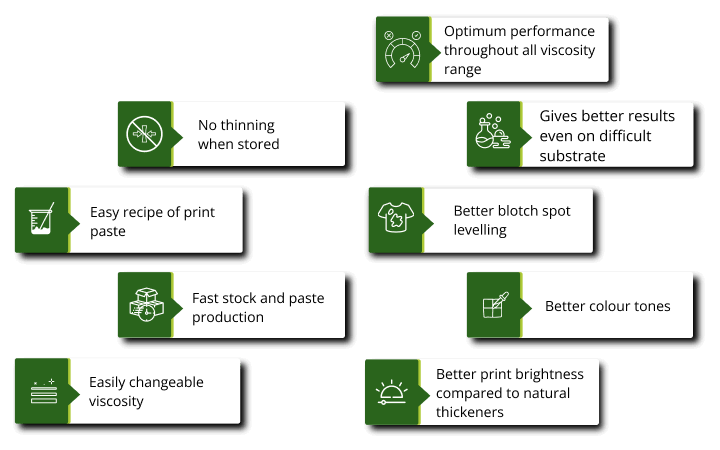 Optimum performance throughout all viscosity range

No thinning when stored

Gives better results even on difficult substrate

Easy recipe of print paste

Better blotch spot levelling

Fast stock and paste production

Better colour tones

Easily changeable viscosity

Better print brightness compared to natural thickeners